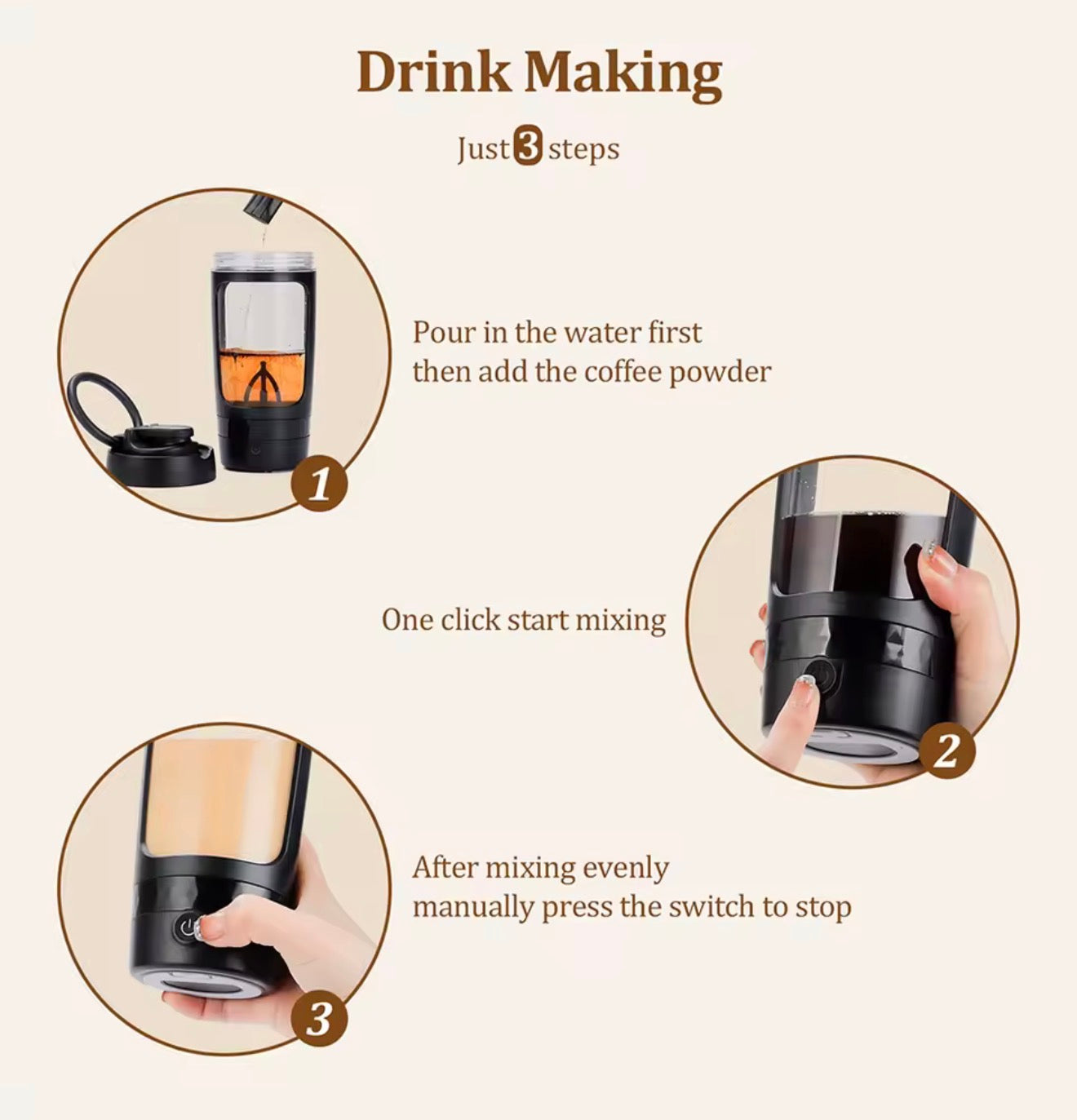 Drink Making

Just 3 steps

Pour in the water first
then add the coffee powder

1

One click start mixing

2

After mixing evenly
manually press the switch to stop

3